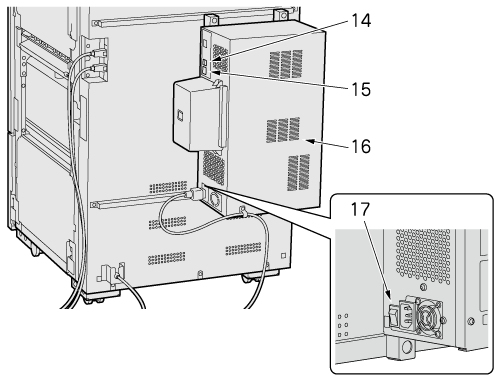 14
15
16
17