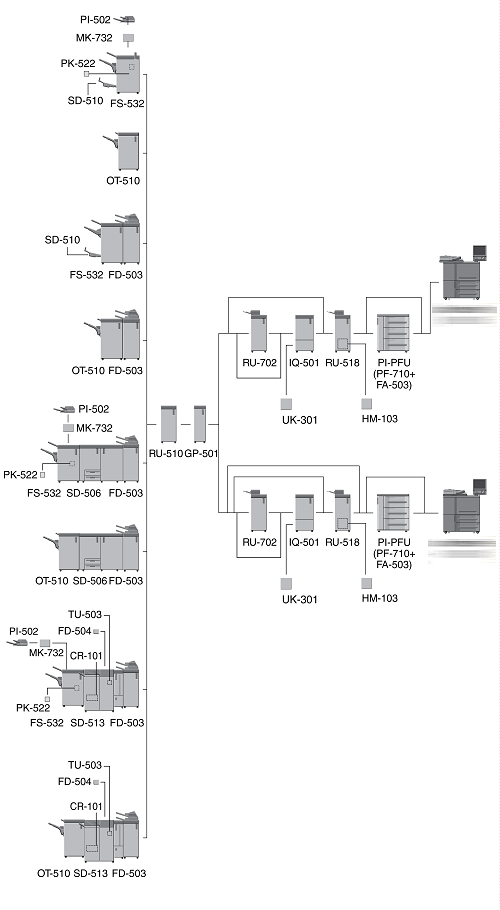 PI-502
MK-732
PK-522
SD-510
FS-532

OT-510

SD-510
FS-532 FD-503

OT-510 FD-503

PI-502
MK-732
PK-522
FS-532 SD-506 FD-503

OT-510 SD-506 FD-503

TU-503
PI-502
FD-504
MK-732
CR-101
PK-522
FS-532 SD-513 FD-503

TU-503
FD-504
CR-101
OT-510 SD-513 FD-503

RU-510 GP-501

RU-702 IQ-501 RU-518 PI-PFU (PF-710+ FA-503)
UK-301 HM-103

RU-702 IQ-501 RU-518 PI-PFU (PF-710+ FA-503)
UK-301 HM-103